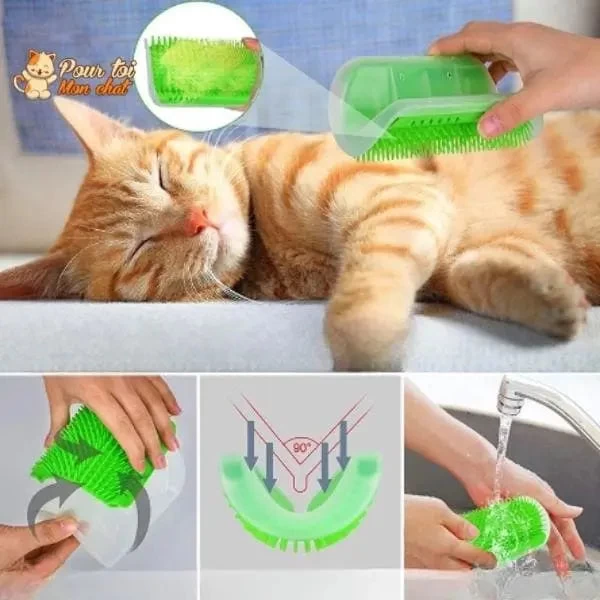 Pour toi
Mon chat

90°